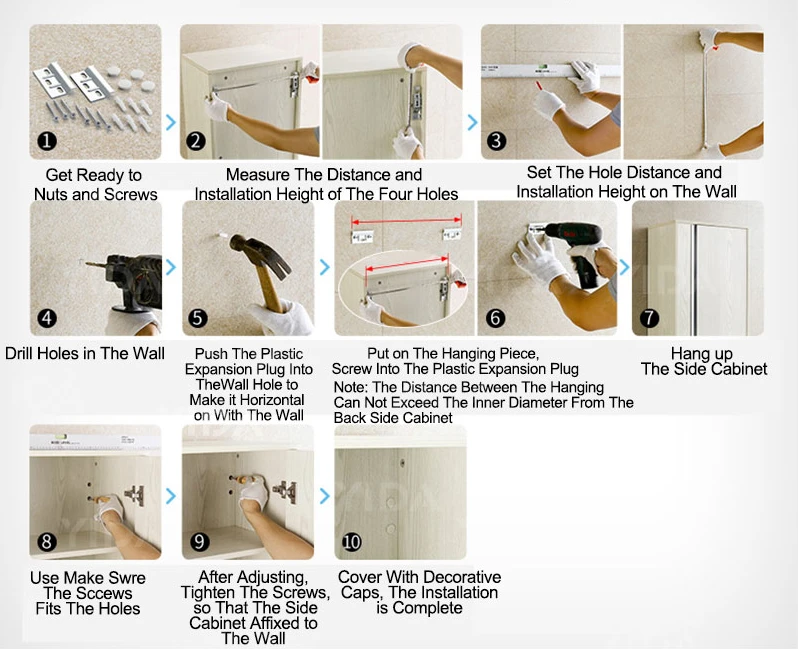 1
Get Ready to Nuts and Screws

2
Measure The Distance and Installation Height of The Four Holes

3
Set The Hole Distance and Installation Height on The Wall

4
Drill Holes in The Wall

5
Push The Plastic Expansion Plug Into TheWall Hole to Make it Horizontal on With The Wall

6
Put on The Hanging Piece, Screw Into The Plastic Expansion Plug
Note: The Distance Between The Hanging Can Not Exceed The Inner Diameter From The Back Side Cabinet

7
Hang up The Side Cabinet

8
Use Make Swre The Sccews Fits The Holes

9
After Adjusting, Tighten The Screws, so That The Side Cabinet Affixed to The Wall

10
Cover With Decorative Caps, The Installation is Complete