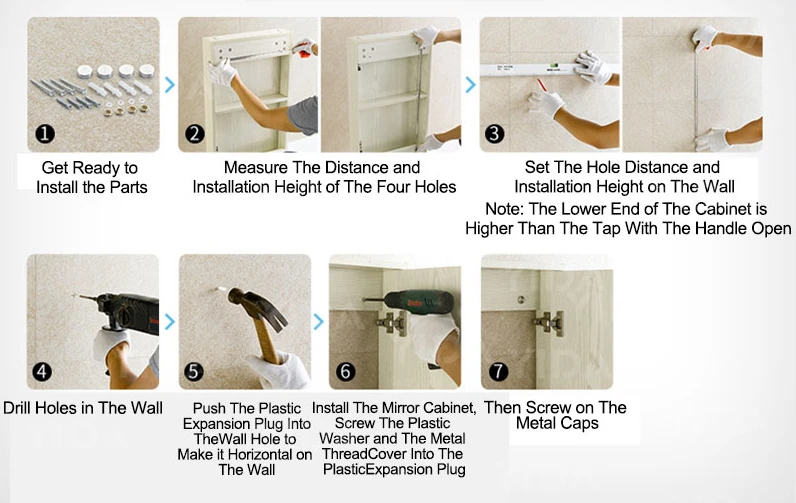 1
Get Ready to Install the Parts

2
Measure The Distance and Installation Height of The Four Holes

3
Set The Hole Distance and Installation Height on The Wall
Note: The Lower End of The Cabinet is Higher Than The Tap With The Handle Open

4
Drill Holes in The Wall

5
Push The Plastic Expansion Plug Into TheWall Hole to Make it Horizontal on The Wall

6
Install The Mirror Cabinet, Screw The Plastic Washer and The Metal ThreadCover Into The PlasticExpansion Plug

7
Then Screw on The Metal Caps