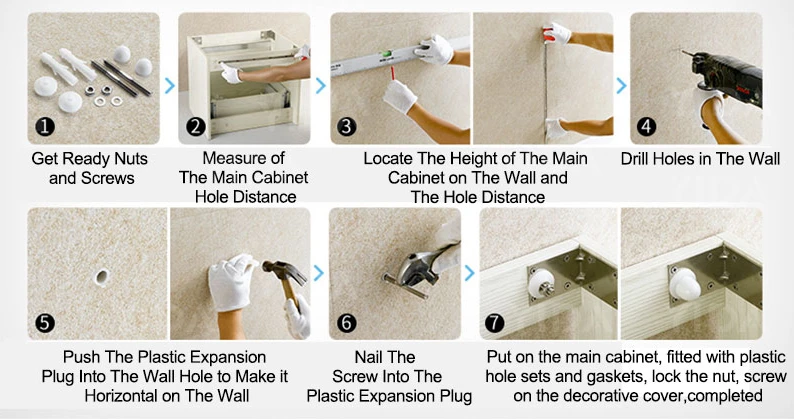 1
Get Ready Nuts and Screws

2
Measure of The Main Cabinet Hole Distance

3
Locate The Height of The Main Cabinet on The Wall and The Hole Distance

4
Drill Holes in The Wall

5
Push The Plastic Expansion Plug Into The Wall Hole to Make it Horizontal on The Wall

6
Nail The Screw Into The Plastic Expansion Plug

7
Put on the main cabinet, fitted with plastic hole sets and gaskets, lock the nut, screw on the decorative cover,completed